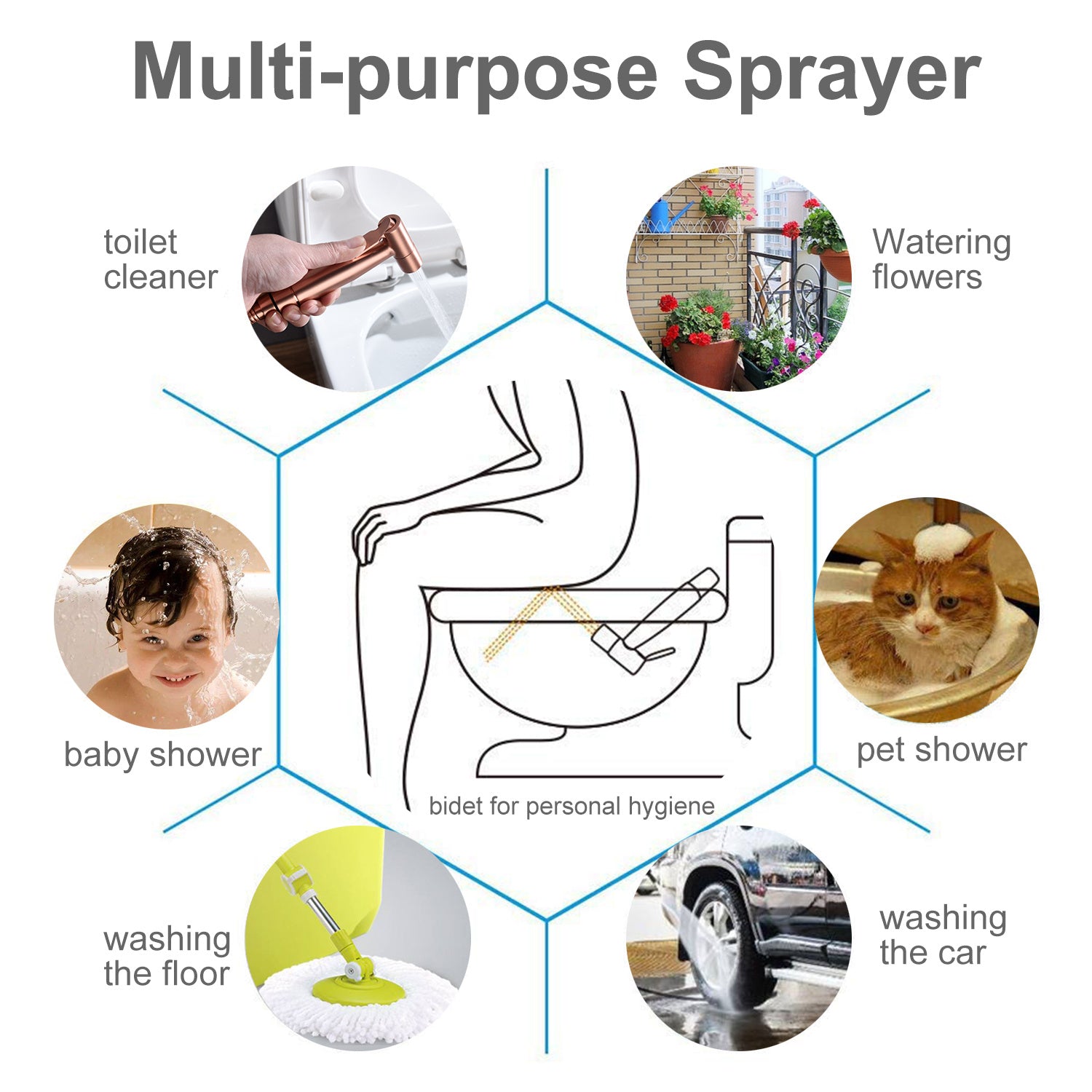 Multi-purpose Sprayer

toilet cleaner

Watering flowers

baby shower

pet shower

bidet for personal hygiene

washing the floor

washing the car